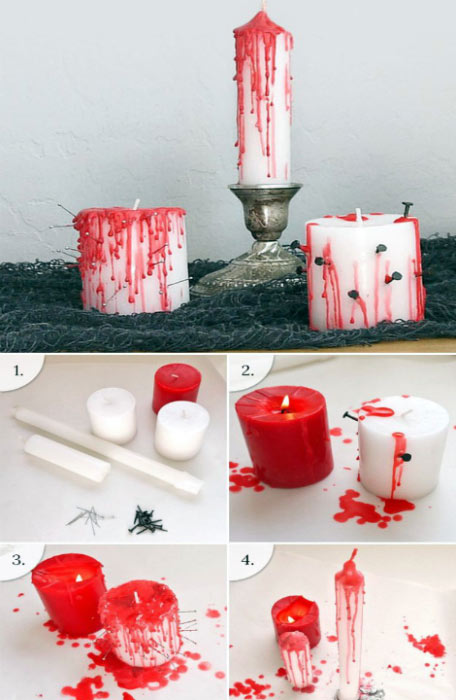 1.

2.

3.

4.